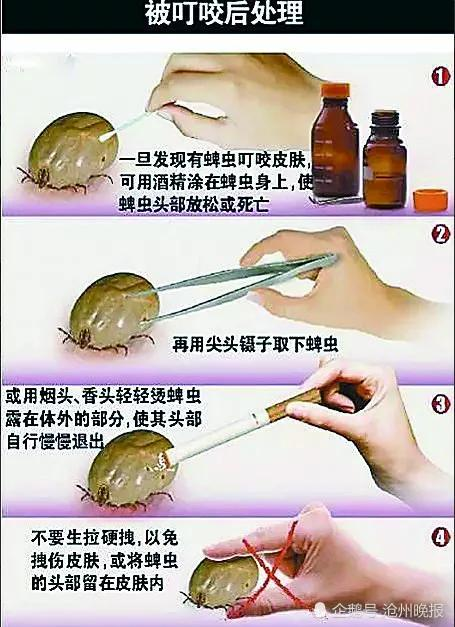 被叮咬后处理

1

一旦发现有蜱虫叮咬皮肤，可用酒精涂在蜱虫身上，使蜱虫头部放松或死亡

2

再用尖头镊子取下蜱虫

3

或用烟头、香头轻轻烫蜱虫露在体外的部分，使其头部自行慢慢退出

4

不要生拉硬拽，以免拽伤皮肤，或将蜱虫的头部留在皮肤内

企鹅号 沧州晚报